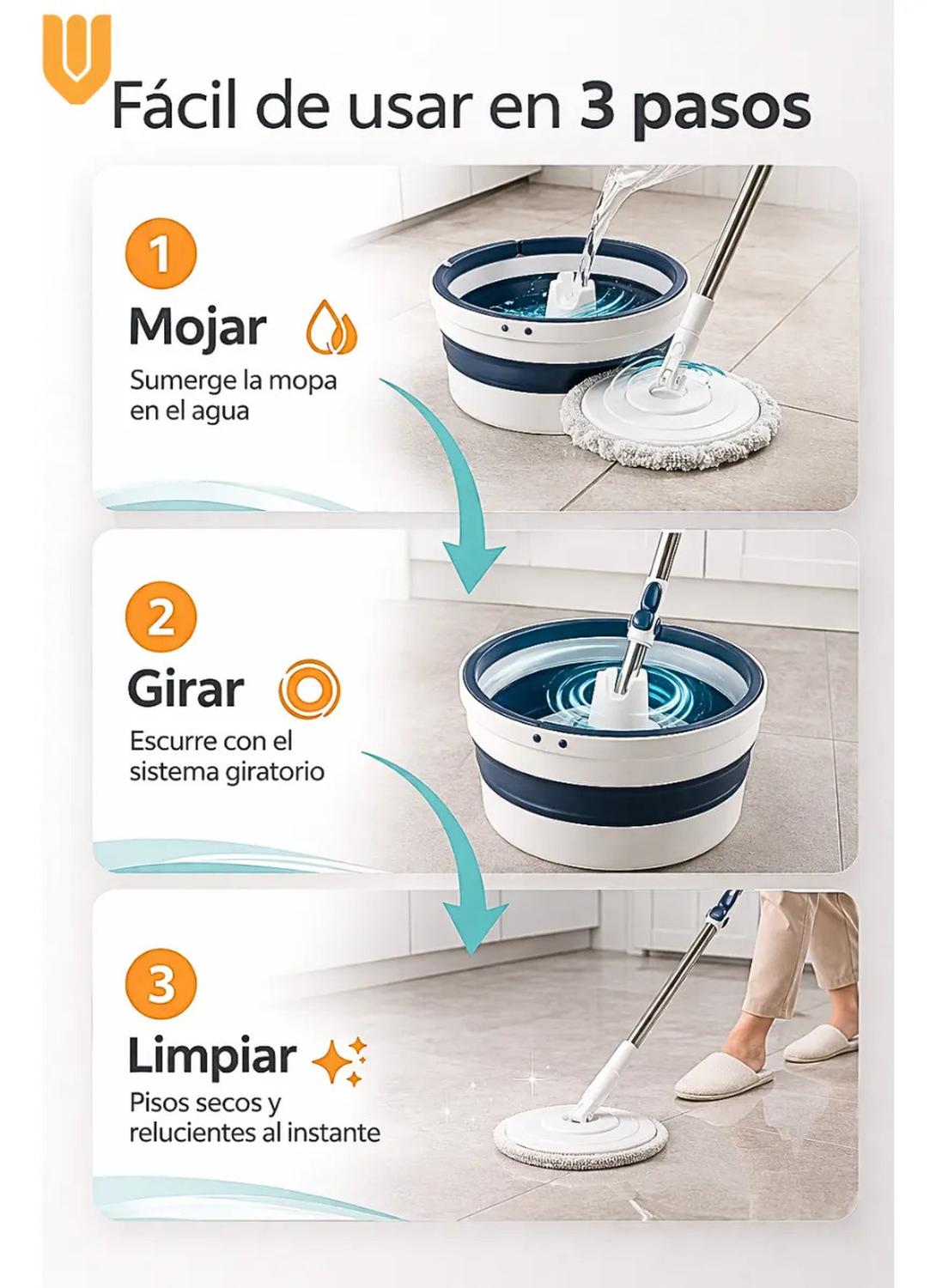 Fácil de usar en 3 pasos

1
Mojar
Sumerge la mopa en el agua

2
Girar
Escurre con el sistema giratorio

3
Limpiar
Pisos secos y relucientes al instante