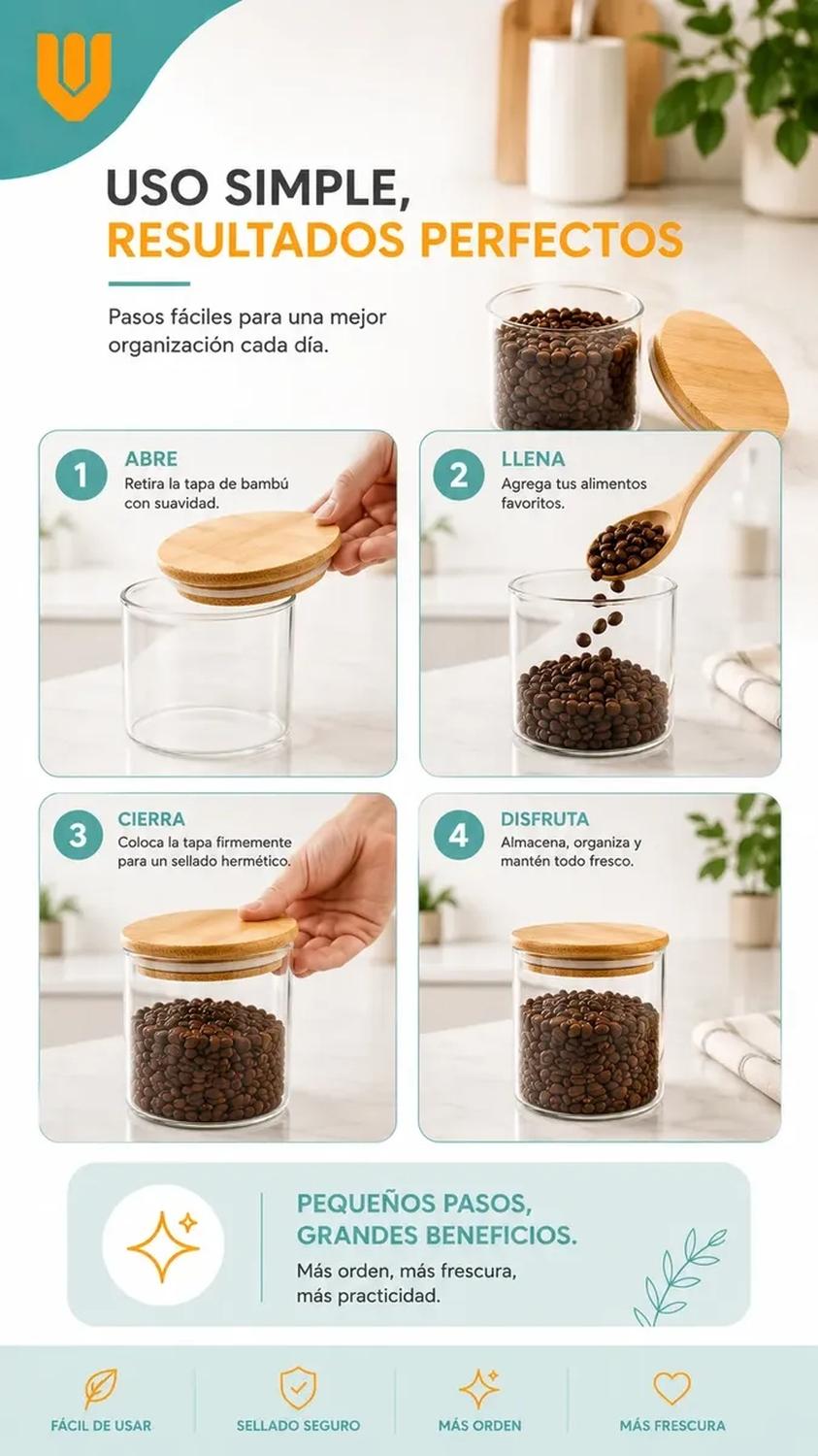 USO SIMPLE,
RESULTADOS PERFECTOS

Pasos fáciles para una mejor organización cada día.

1
ABRE
Retira la tapa de bambú con suavidad.

2
LLENA
Agrega tus alimentos favoritos.

3
CIERRA
Coloca la tapa firmemente para un sellado hermético.

4
DISFRUTA
Almacena, organiza y mantén todo fresco.

PEQUEÑOS PASOS,
GRANDES BENEFICIOS.
Más orden, más frescura, más practicidad.

FÁCIL DE USAR
SELLADO SEGURO
MÁS ORDEN
MÁS FRESCURA