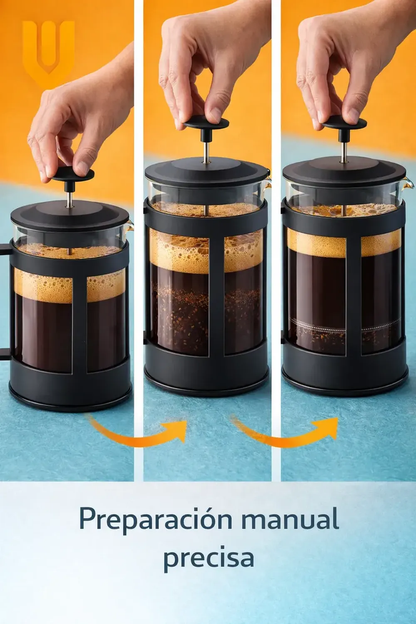 Preparación manual precisa