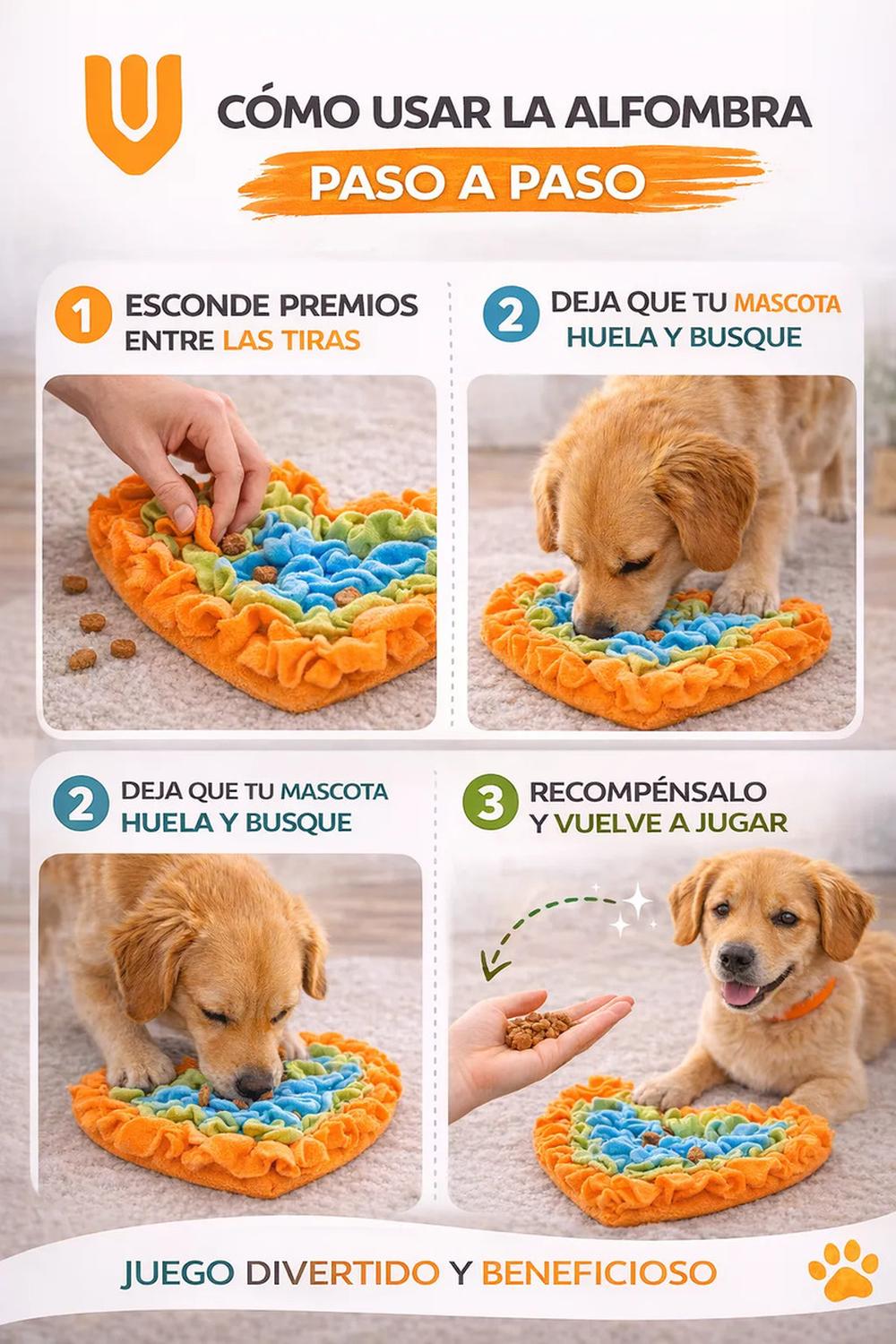 CÓMO USAR LA ALFOMBRA
PASO A PASO

1 ESCONDE PREMIOS ENTRE LAS TIRAS

2 DEJA QUE TU MASCOTA HUELA Y BUSQUE

2 DEJA QUE TU MASCOTA HUELA Y BUSQUE

3 RECOMPÉNSALO Y VUELVE A JUGAR

JUEGO DIVERTIDO Y BENEFICIOSO