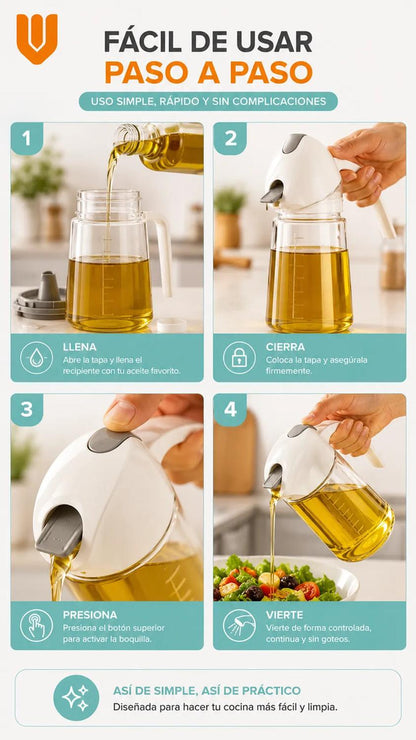 FÁCIL DE USAR
PASO A PASO

USO SIMPLE, RÁPIDO Y SIN COMPLICACIONES

1

LLENA
Abre la tapa y llena el recipiente con tu aceite favorito.

2

CIERRA
Coloca la tapa y asegúrala firmemente.

3

PRESIONA
Presiona el botón superior para activar la boquilla.

4

VIERTE
Vierte de forma controlada, continua y sin goteos.

ASÍ DE SIMPLE, ASÍ DE PRÁCTICO
Diseñada para hacer tu cocina más fácil y limpia.