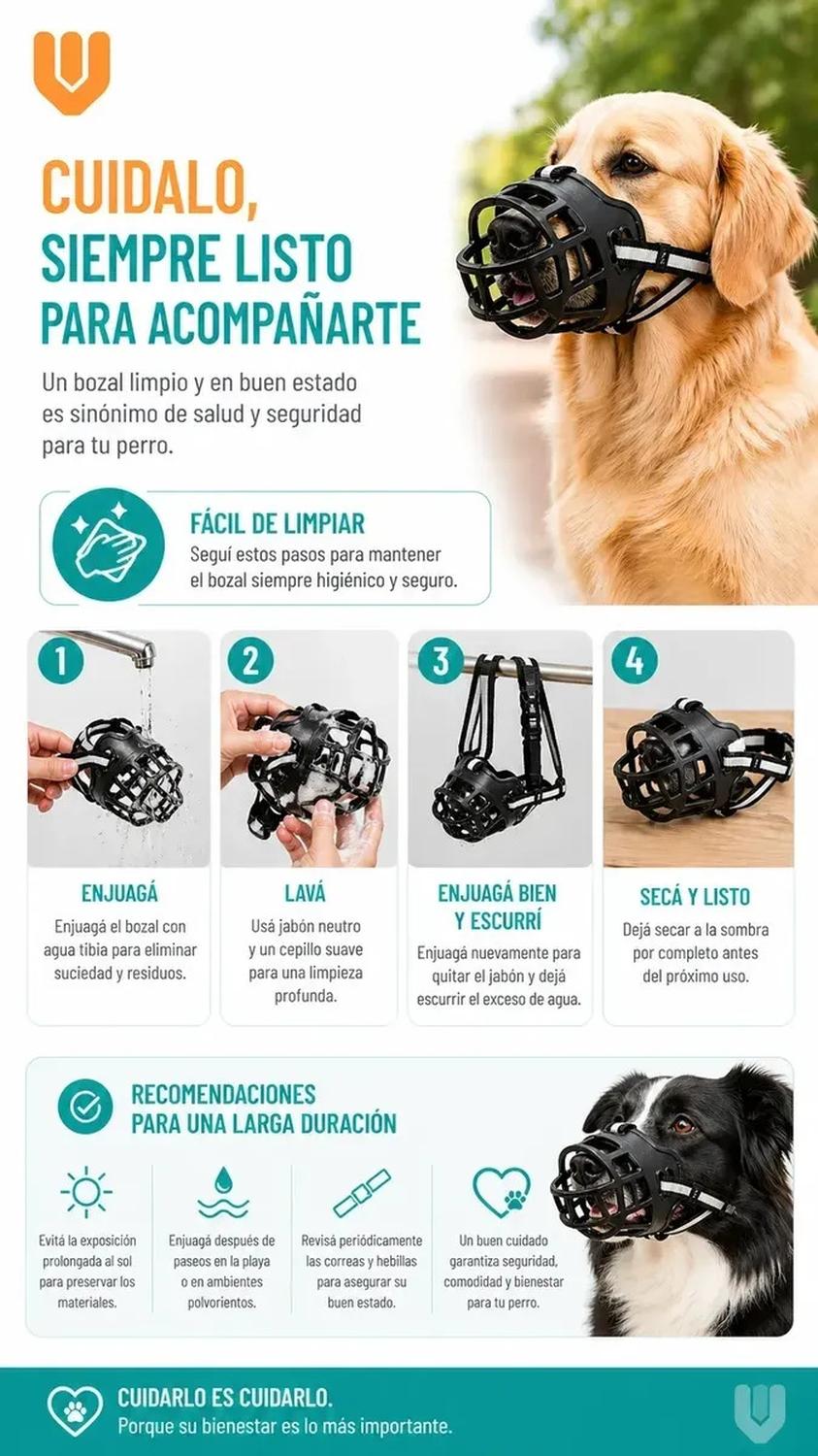 CUIDALO,
SIEMPRE LISTO
PARA ACOMPAÑARTE

Un bozal limpio y en buen estado es sinónimo de salud y seguridad para tu perro.

FÁCIL DE LIMPIAR
Seguí estos pasos para mantener el bozal siempre higiénico y seguro.

1
ENJUAGÁ
Enjuagá el bozal con agua tibia para eliminar suciedad y residuos.

2
LAVÁ
Usá jabón neutro y un cepillo suave para una limpieza profunda.

3
ENJUAGÁ BIEN Y ESCURRÍ
Enjuagá nuevamente para quitar el jabón y dejá escurrir el exceso de agua.

4
SECÁ Y LISTO
Dejá secar a la sombra por completo antes del próximo uso.

RECOMENDACIONES PARA UNA LARGA DURACIÓN

Evitá la exposición prolongada al sol para preservar los materiales.

Enjuagá después de paseos en la playa o en ambientes polvorientos.

Revisá periódicamente las correas y hebillas para asegurar su buen estado.

Un buen cuidado garantiza seguridad, comodidad y bienestar para tu perro.

CUIDARLO ES CUIDARLO.
Porque su bienestar es lo más importante.