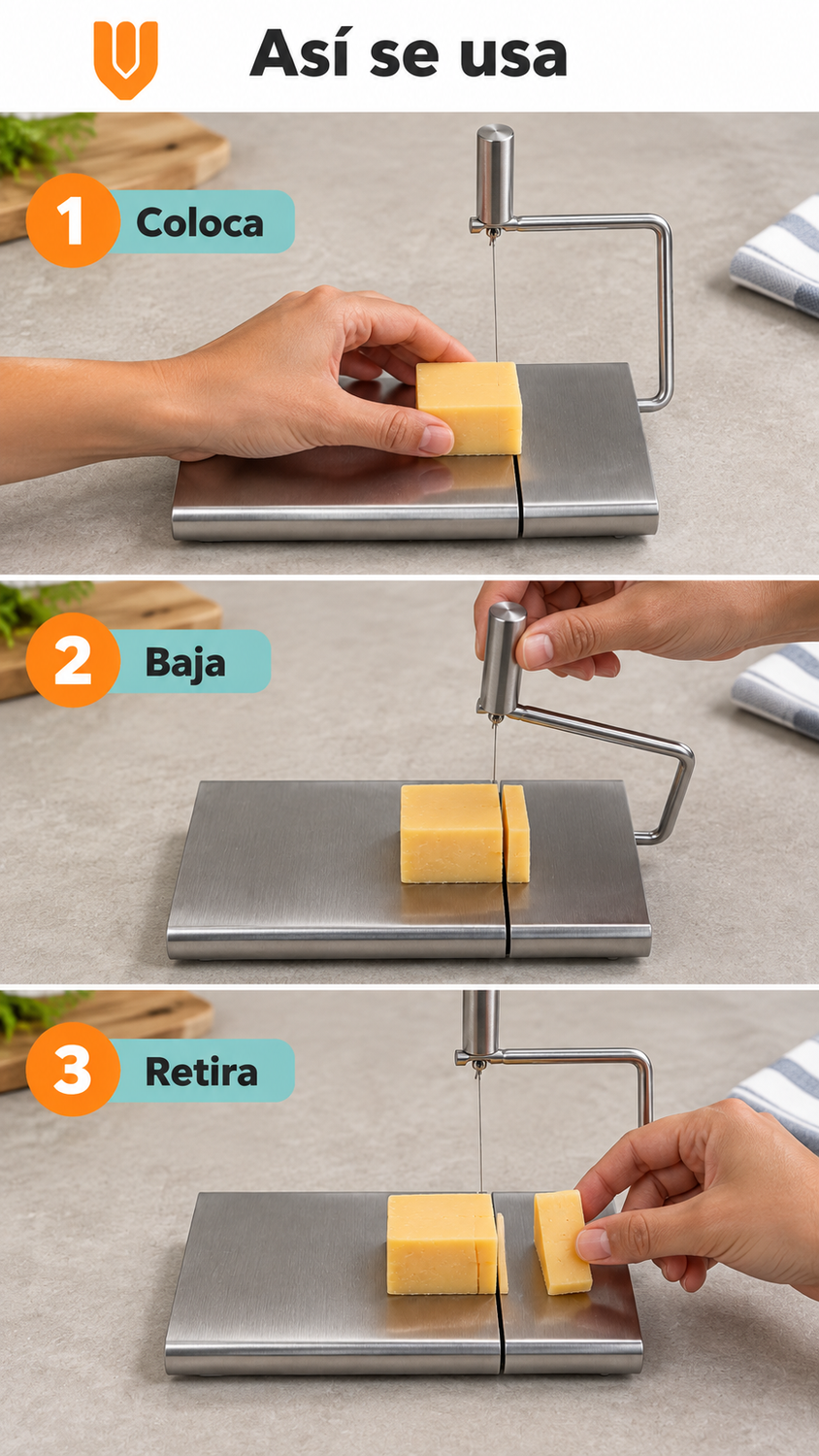 Así se usa

1 Coloca

2 Baja

3 Retira