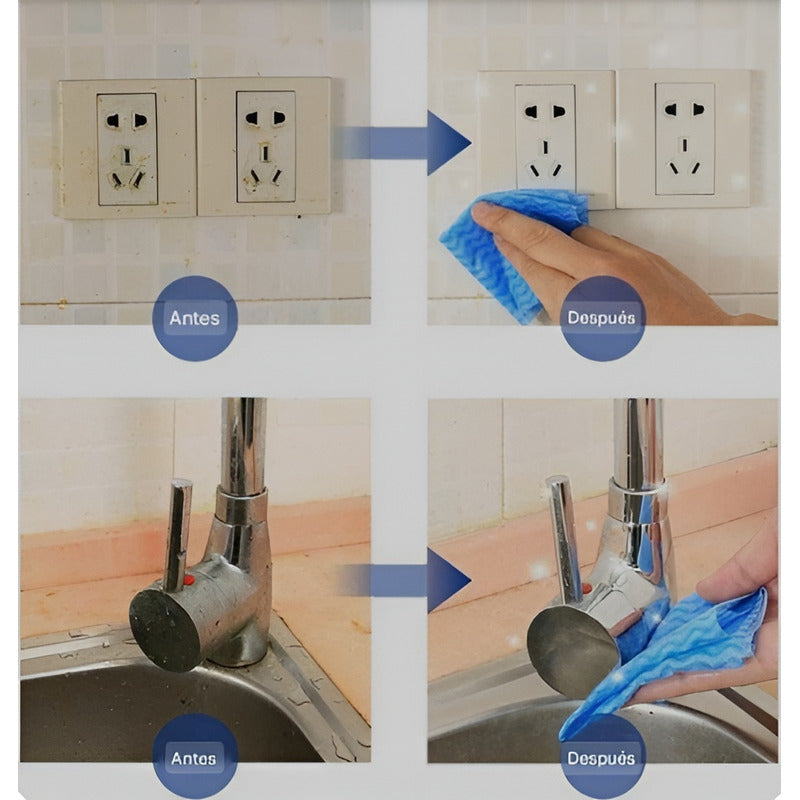 Antes

Después

Antes

Después