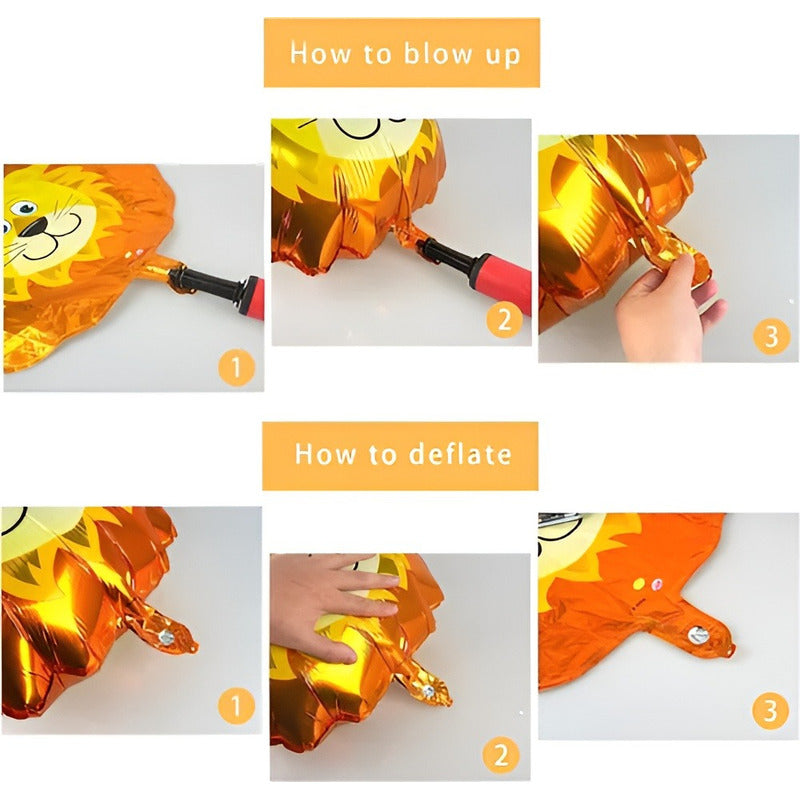 How to blow up

1

2

3

How to deflate

1

2

3