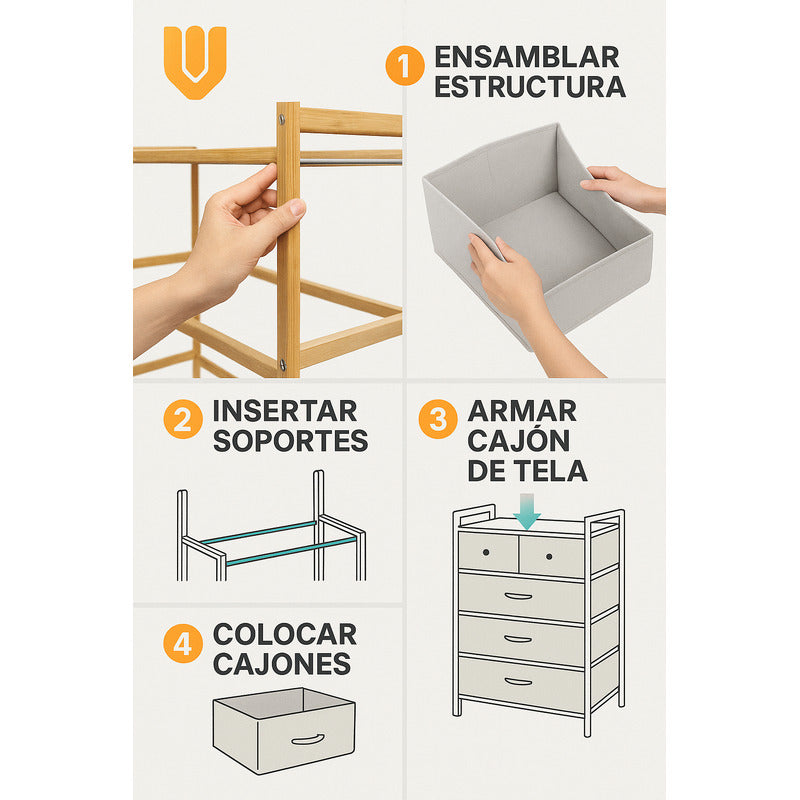 1 ENSAMBLAR ESTRUCTURA

2 INSERTAR SOPORTES

3 ARMAR CAJÓN DE TELA

4 COLOCAR CAJONES