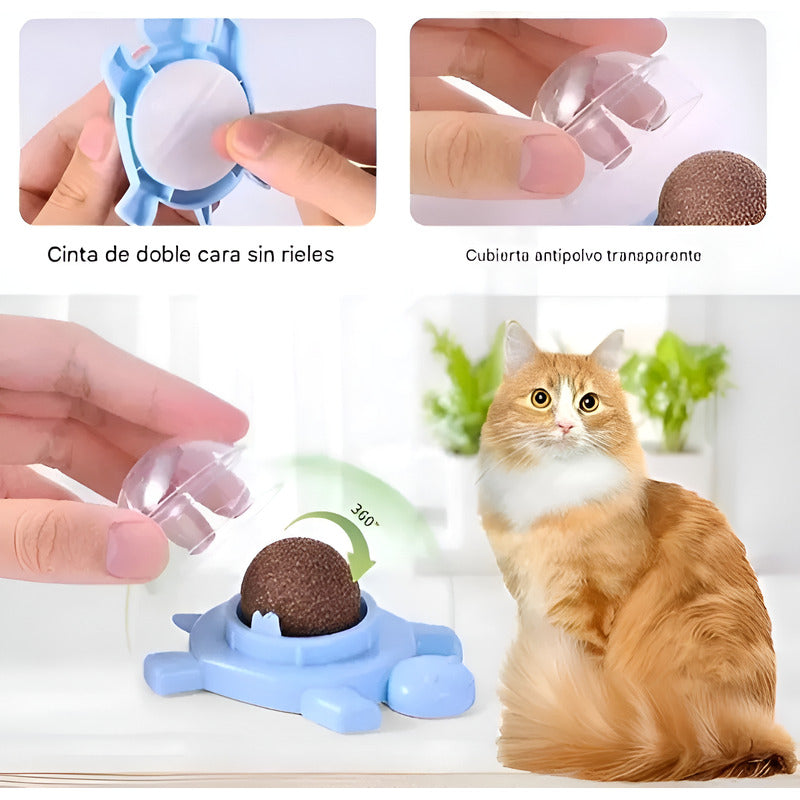 Cinta de doble cara sin rieles

Cubierta antipolvo transparente

360°