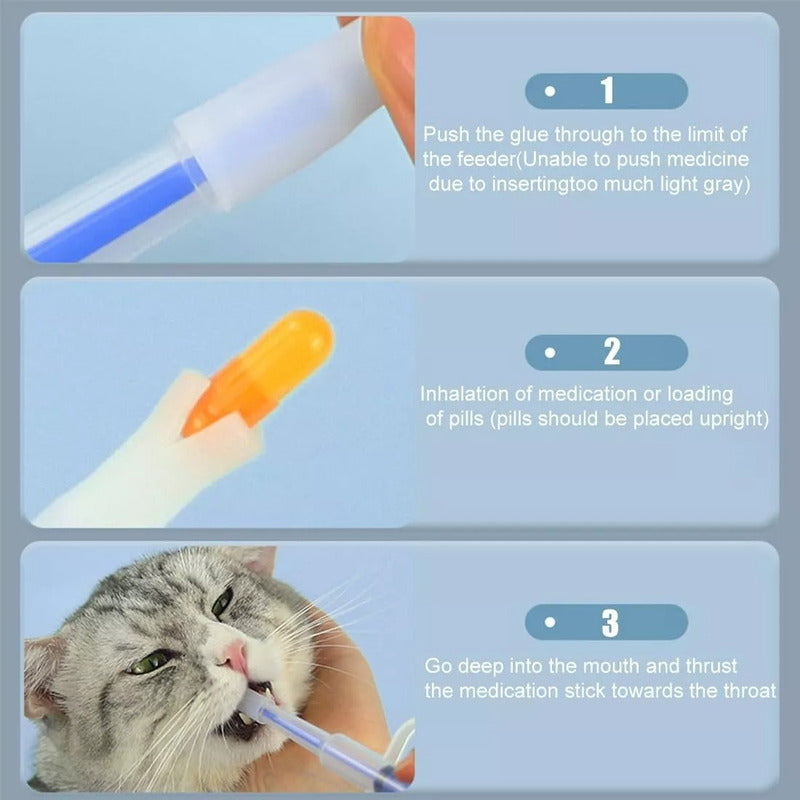 • 1

Push the glue through to the limit of the feeder(Unable to push medicine due to insertingtoo much light gray)

• 2

Inhalation of medication or loading of pills (pills should be placed upright)

• 3

Go deep into the mouth and thrust the medication stick towards the throat