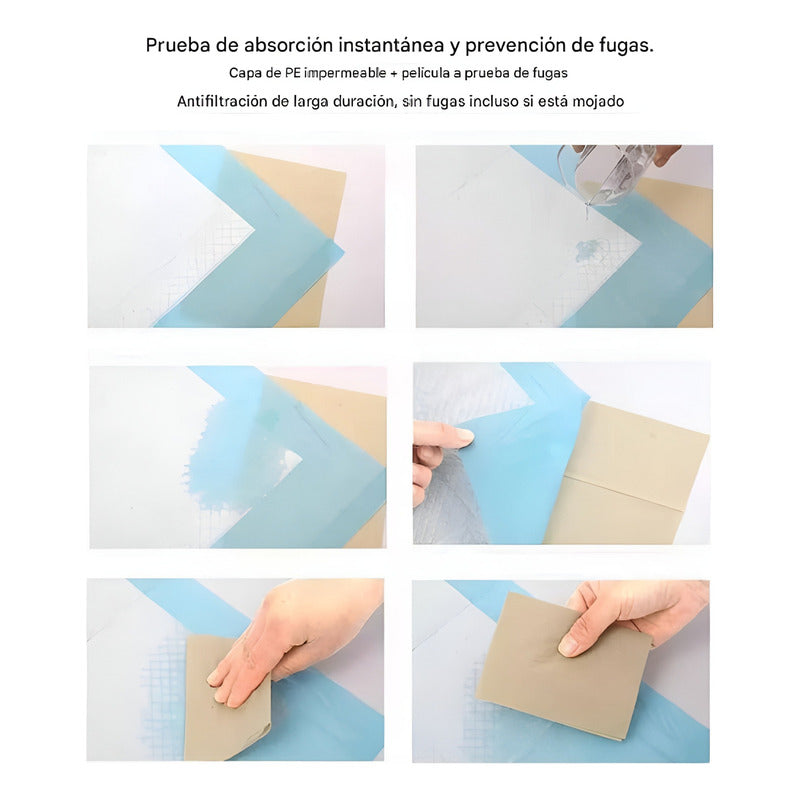 Prueba de absorción instantánea y prevención de fugas.
Capa de PE impermeable + pelicula a prueba de fugas
Antifiltración de larga duración, sin fugas incluso si está mojado